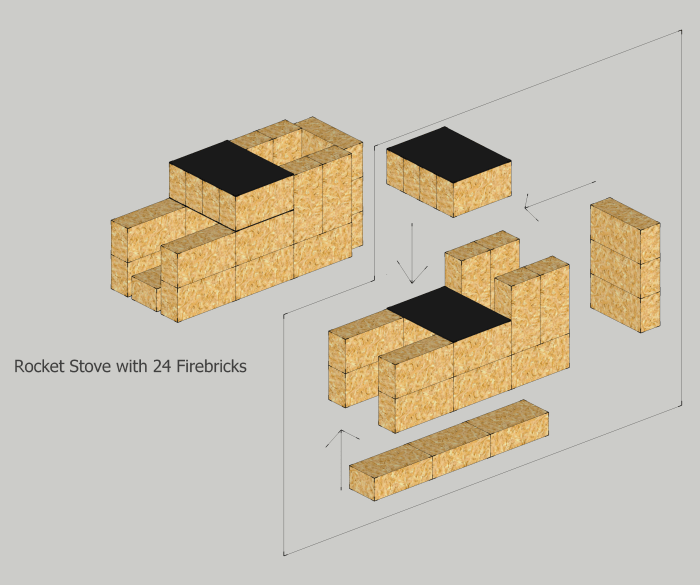 Rocket Stove with 24 Firebricks