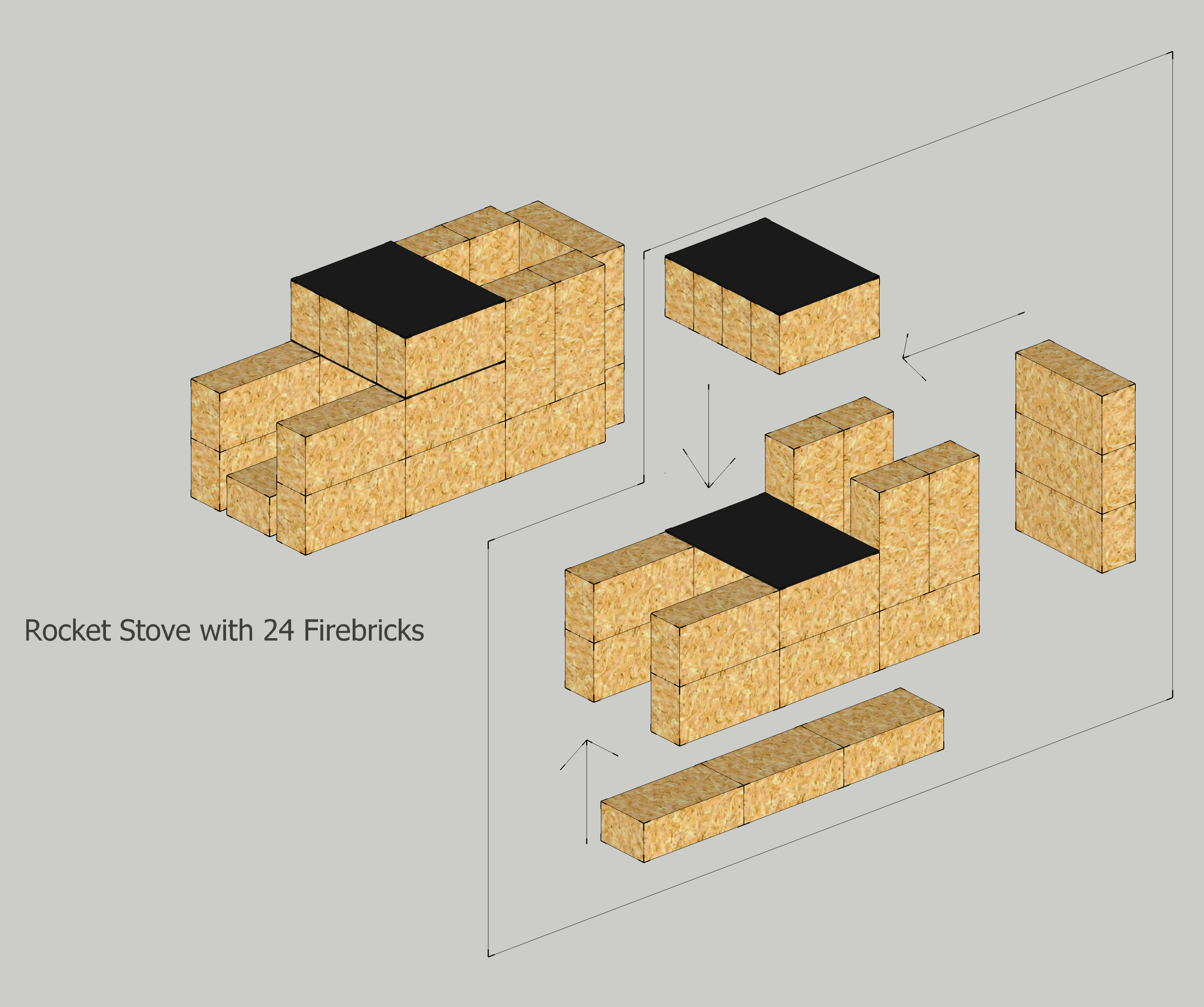 Rocket Stove with 24 Firebricks