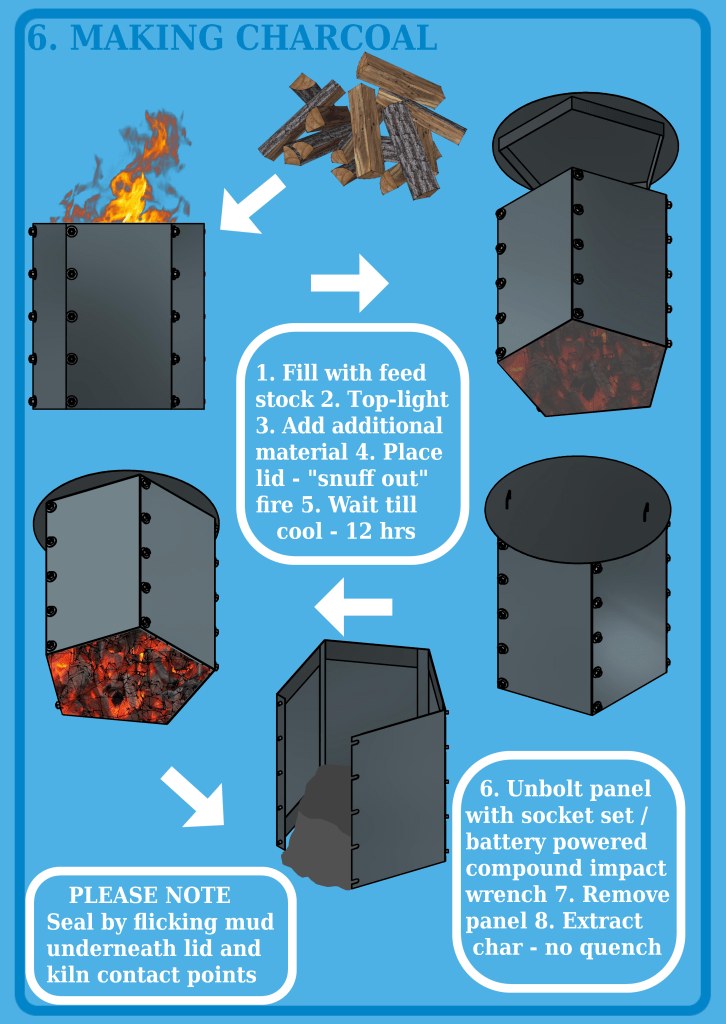 6. MAKING CHARCOAL

1. Fill with feed stock 2. Top-light 3. Add additional material 4. Place lid - "snuff out" fire 5. Wait till cool - 12 hrs

6. Unbolt panel with socket set / battery powered compound impact wrench 7. Remove panel 8. Extract char - no quench

PLEASE NOTE
Seal by flicking mud underneath lid and kiln contact points