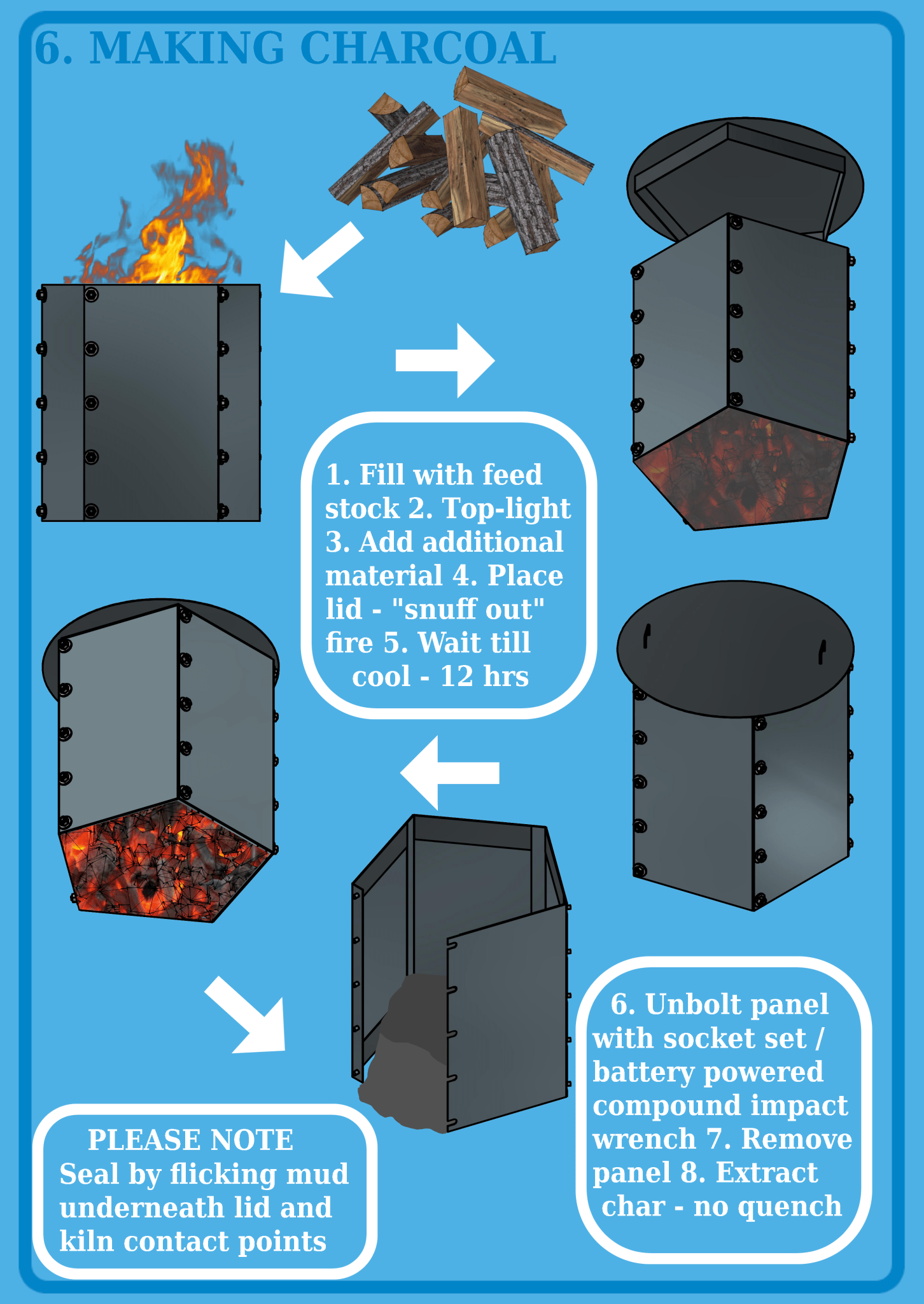 6. MAKING CHARCOAL

1. Fill with feed stock 2. Top-light 3. Add additional material 4. Place lid - "snuff out" fire 5. Wait till cool - 12 hrs

6. Unbolt panel with socket set / battery powered compound impact wrench 7. Remove panel 8. Extract char - no quench

PLEASE NOTE
Seal by flicking mud underneath lid and kiln contact points