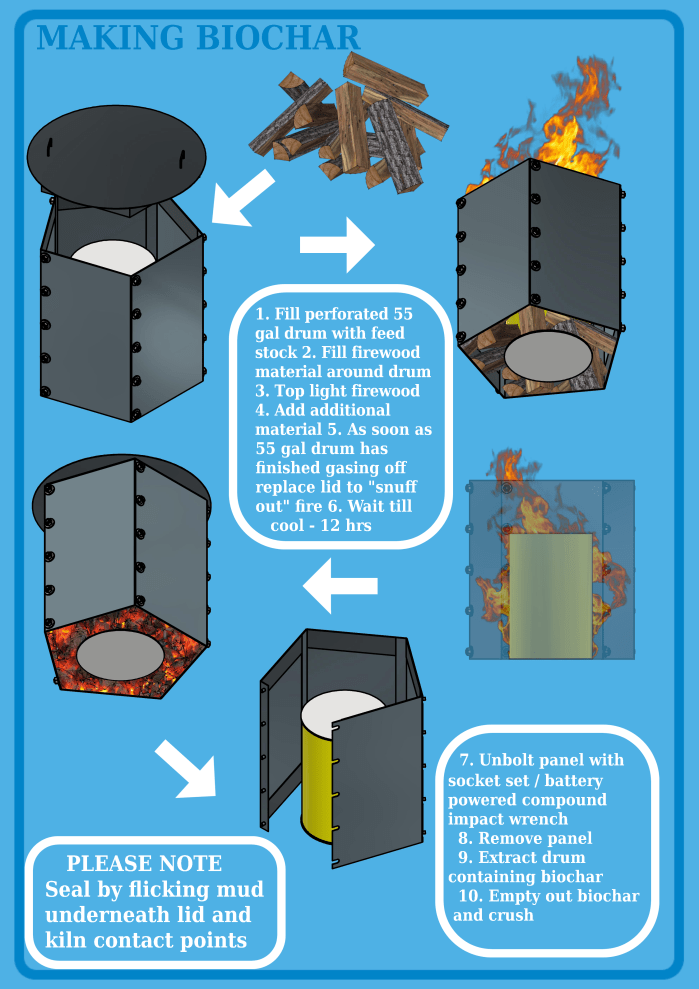 MAKING BIOCHAR

1. Fill perforated 55 gal drum with feed stock 2. Fill firewood material around drum 3. Top light firewood 4. Add additional material 5. As soon as 55 gal drum has finished gasing off replace lid to "snuff out" fire 6. Wait till cool - 12 hrs

7. Unbolt panel with socket set / battery powered compound impact wrench
8. Remove panel
9. Extract drum containing biochar
10. Empty out biochar and crush

PLEASE NOTE
Seal by flicking mud underneath lid and kiln contact points