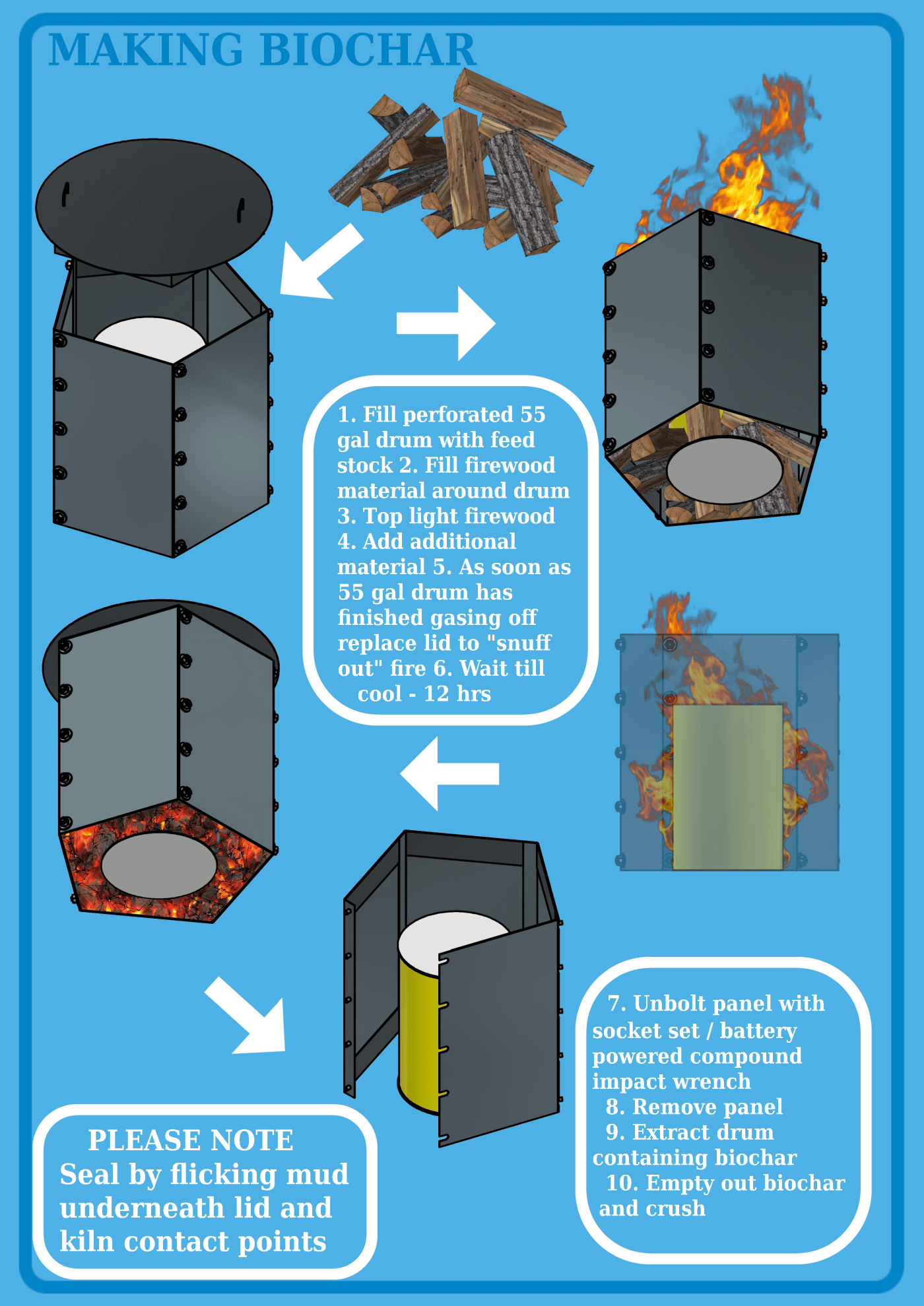 MAKING BIOCHAR

1. Fill perforated 55 gal drum with feed stock 2. Fill firewood material around drum 3. Top light firewood 4. Add additional material 5. As soon as 55 gal drum has finished gasing off replace lid to "snuff out" fire 6. Wait till cool - 12 hrs

7. Unbolt panel with socket set / battery powered compound impact wrench 8. Remove panel 9. Extract drum containing biochar 10. Empty out biochar and crush

PLEASE NOTE
Seal by flicking mud underneath lid and kiln contact points