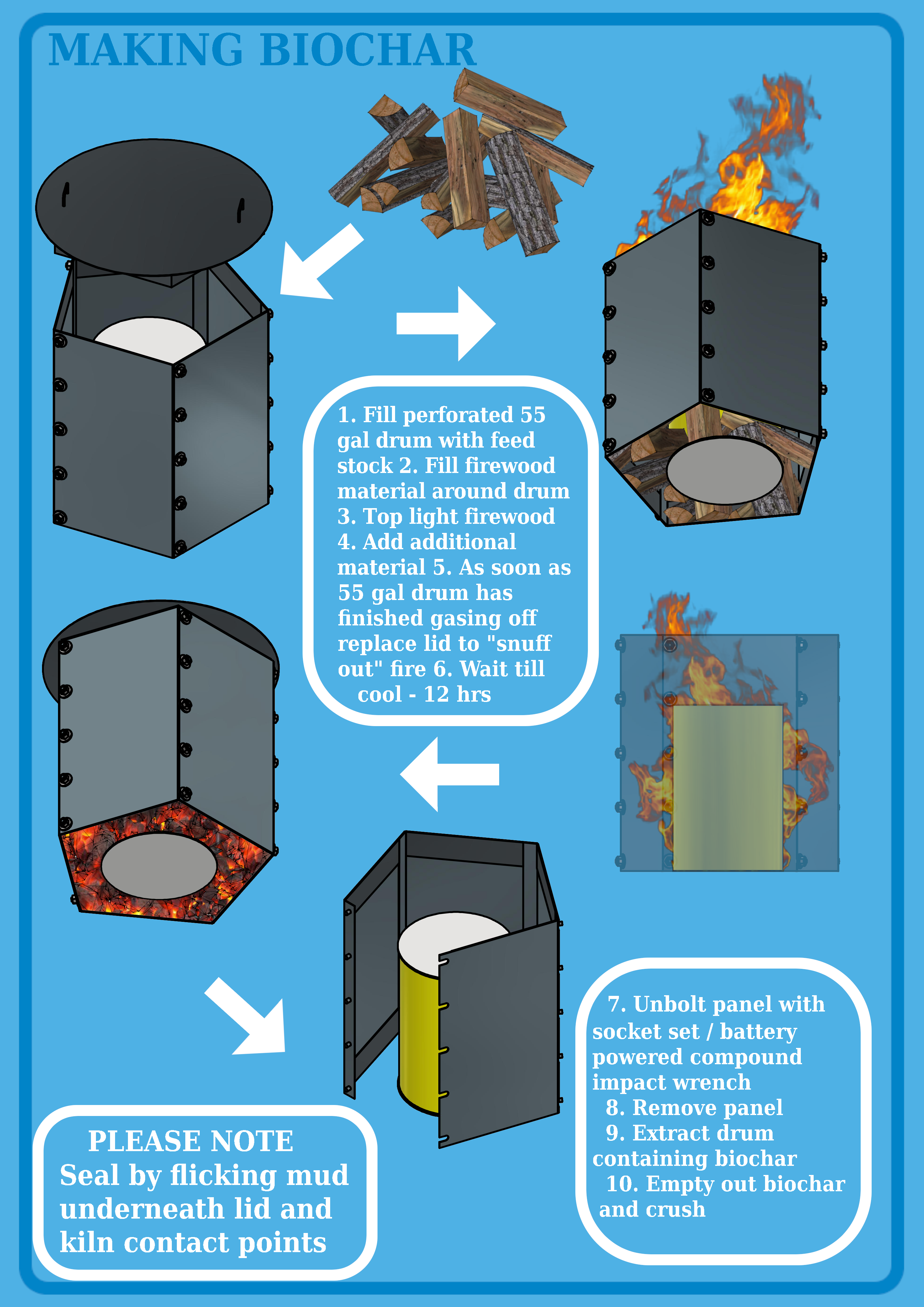 MAKING BIOCHAR

1. Fill perforated 55 gal drum with feed stock 2. Fill firewood material around drum 3. Top light firewood 4. Add additional material 5. As soon as 55 gal drum has finished gasing off replace lid to "snuff out" fire 6. Wait till cool - 12 hrs

7. Unbolt panel with socket set / battery powered compound impact wrench
8. Remove panel
9. Extract drum containing biochar
10. Empty out biochar and crush

PLEASE NOTE
Seal by flicking mud underneath lid and kiln contact points